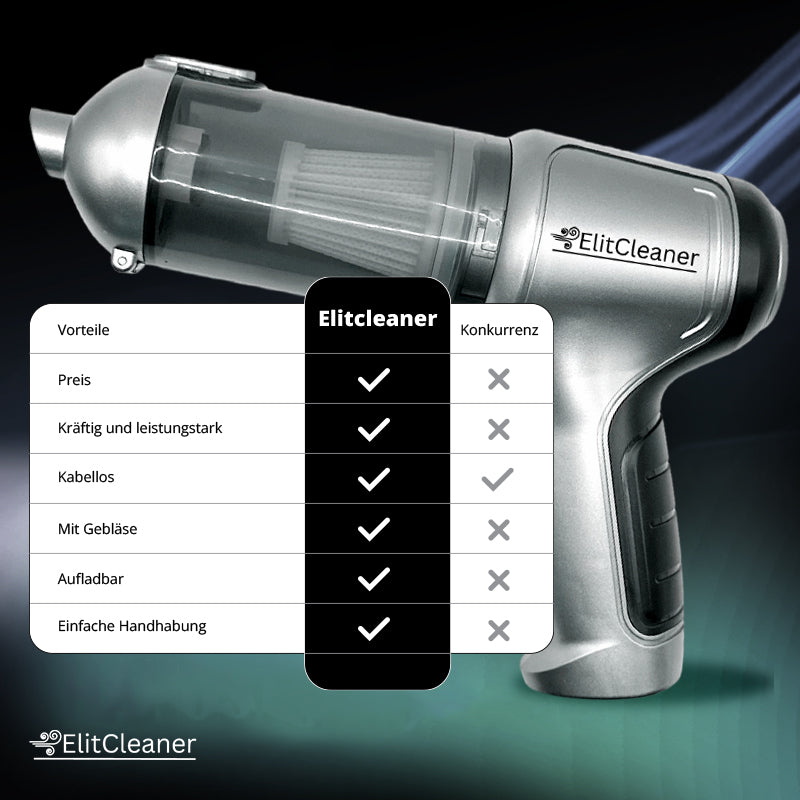 ElitCleaner

| Vorteile | Elitcleaner | Konkurrenz |
|---|---|---|
| Preis | ✓ | ✗ |
| Kräftig und leistungstark | ✓ | ✗ |
| Kabellos | ✓ | ✓ |
| Mit Gebläse | ✓ | ✗ |
| Aufladbar | ✓ | ✗ |
| Einfache Handhabung | ✓ | ✗ |

ElitCleaner