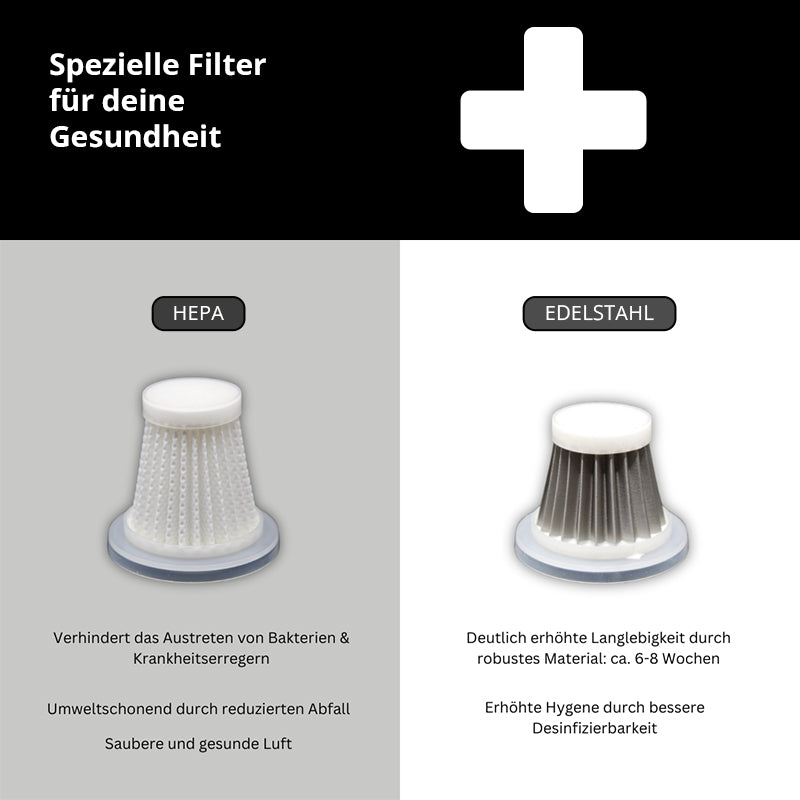 Spezielle Filter für deine Gesundheit

HEPA

Verhindert das Austreten von Bakterien & Krankheitserregern

Umweltschonend durch reduzierten Abfall

Saubere und gesunde Luft

EDELSTAHL

Deutlich erhöhte Langlebigkeit durch robustes Material: ca. 6-8 Wochen

Erhöhte Hygene durch bessere Desinfizierbarkeit